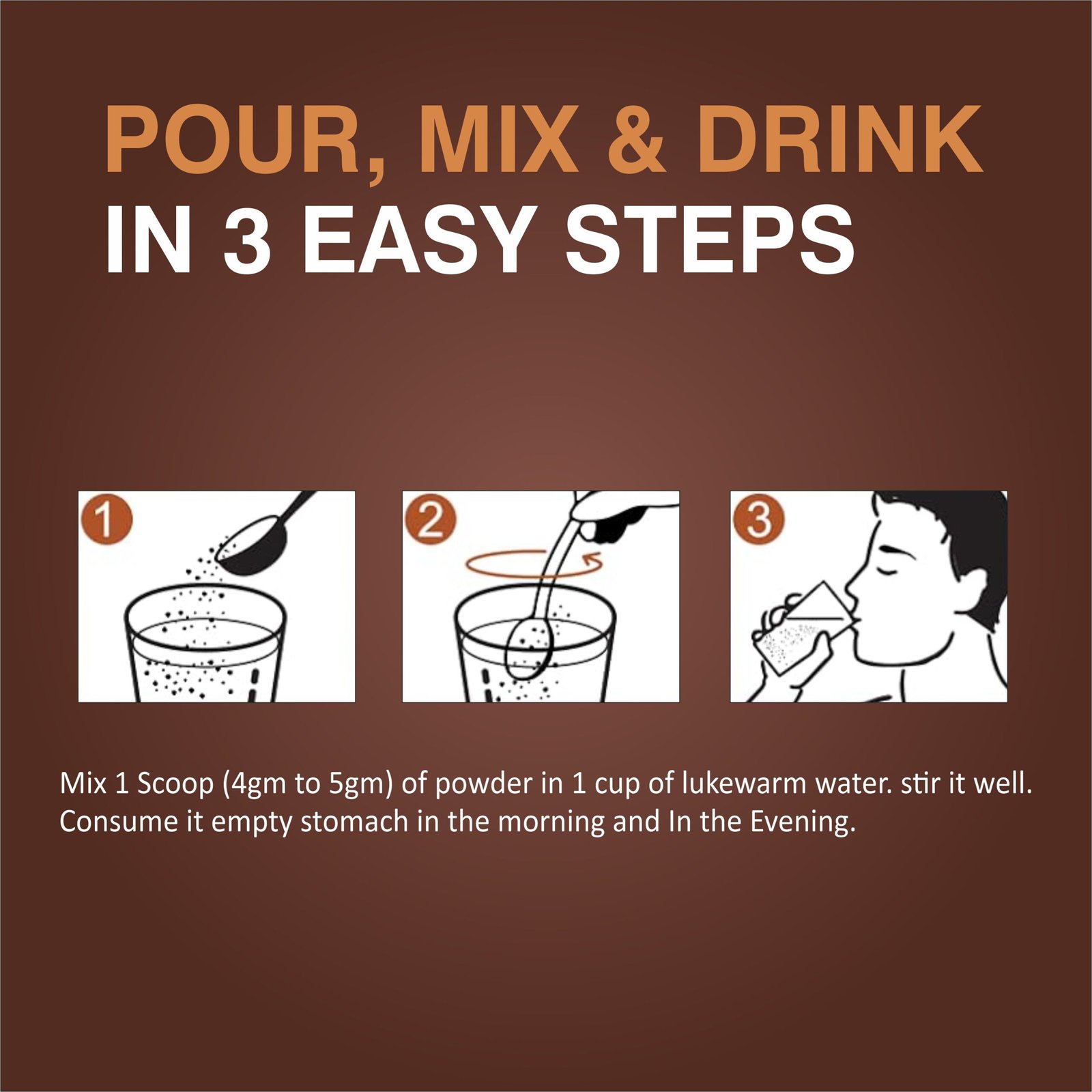 POUR, MIX & DRINK
IN 3 EASY STEPS

1

2

3

Mix 1 Scoop (4gm to 5gm) of powder in 1 cup of lukewarm water. stir it well. Consume it empty stomach in the morning and In the Evening.